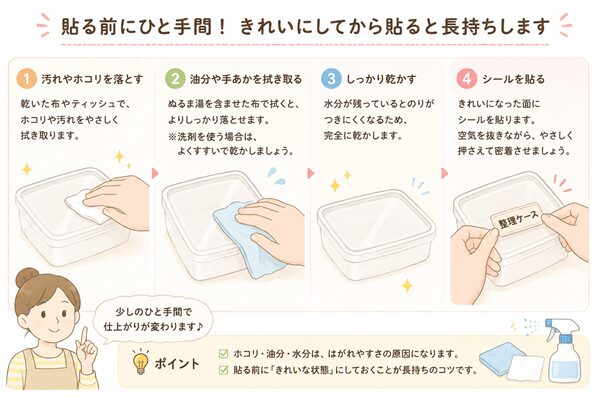 貼る前にひと手間！ きれいにしてから貼ると長持ちします

1 汚れやホコリを落とす

乾いた布やティッシュで、ホコリや汚れをやさしく拭き取ります。

2 油分や手あかを拭き取る

ぬるま湯を含ませた布で拭くと、よりしっかり落とせます。

※洗剤を使う場合は、よくすすいで乾かしましょう。

3 しっかり乾かす

水分が残っているとのりがつきにくくなるため、完全に乾かします。

4 シールを貼る

きれいになった面にシールを貼ります。空気を抜きながら、やさしく押さえて密着させましょう。

整理ケース

少しのひと手間で仕上がりが変わります♪

ポイント

ホコリ・油分・水分は、はがれやすさの原因になります。

貼る前に「きれいな状態」にしておくことが長持ちのコツです。