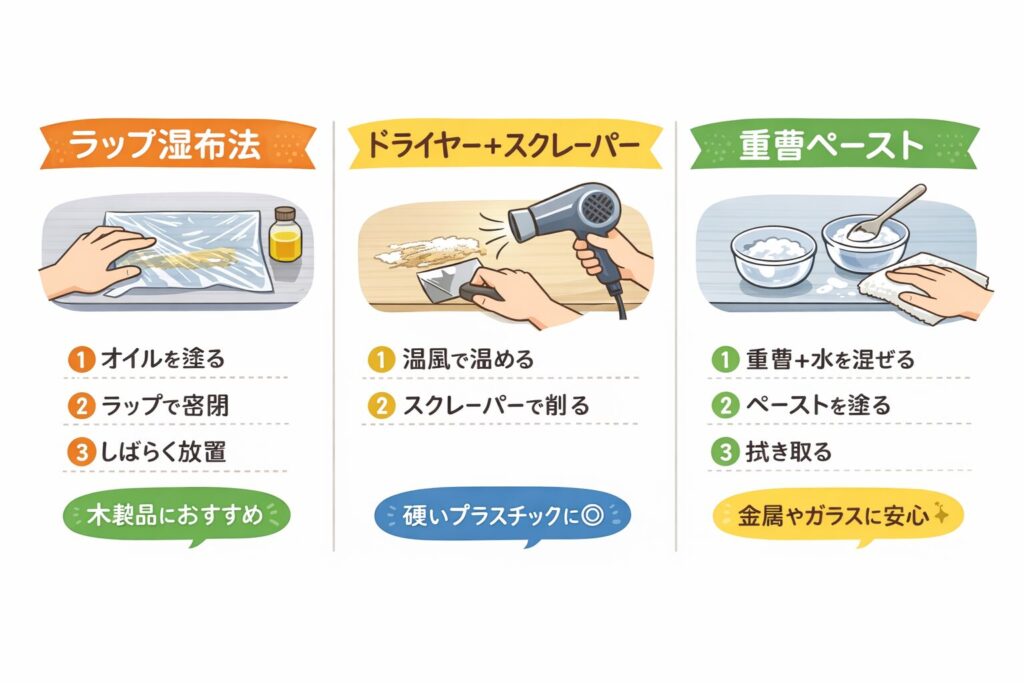 ラップ湿布法

1 オイルを塗る
2 ラップで密閉
3 しばらく放置

木製品におすすめ

ドライヤー+スクレーパー

1 温風で温める
2 スクレーパーで削る

硬いプラスチックに◎

重曹ペースト

1 重曹+水を混ぜる
2 ペーストを塗る
3 拭き取る

金属やガラスに安心