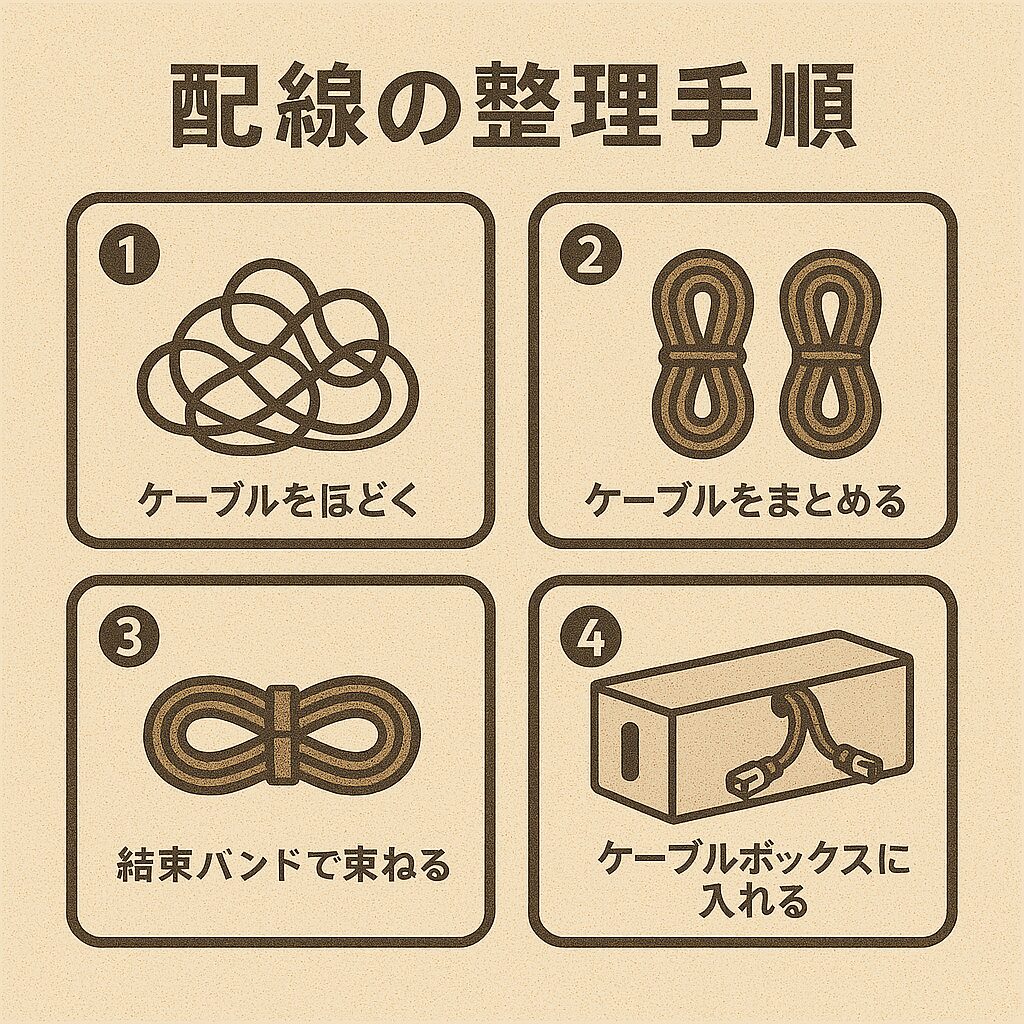 配線の整理手順

1
ケーブルをほどく

2
ケーブルをまとめる

3
結束バンドで束ねる

4
ケーブルボックスに入れる