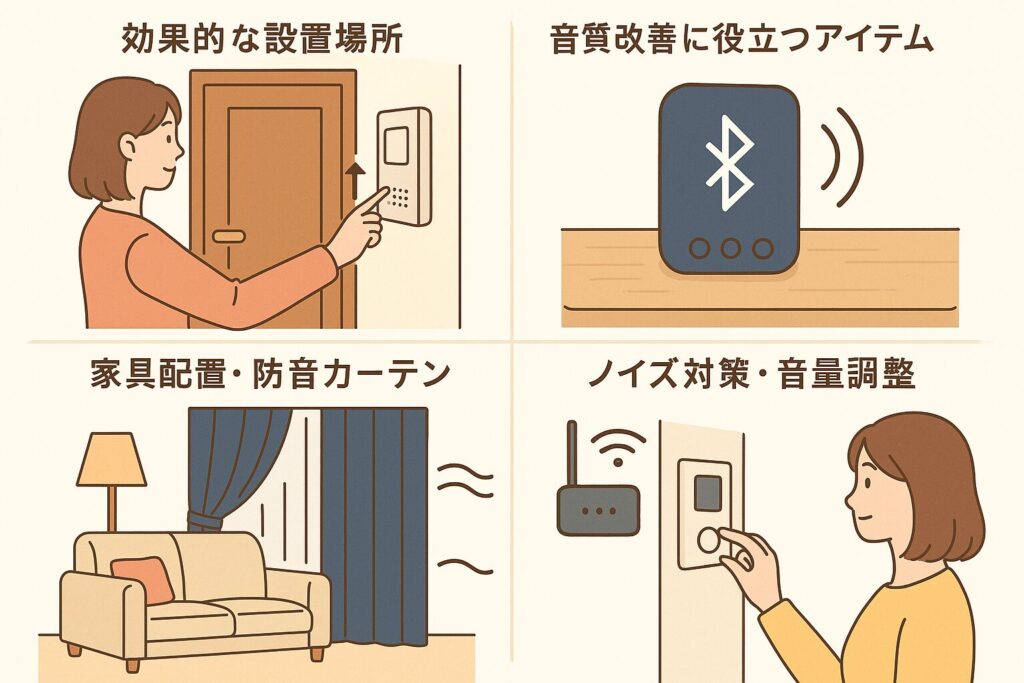 効果的な設置場所

音質改善に役立つアイテム

家具配置・防音カーテン

ノイズ対策・音量調整